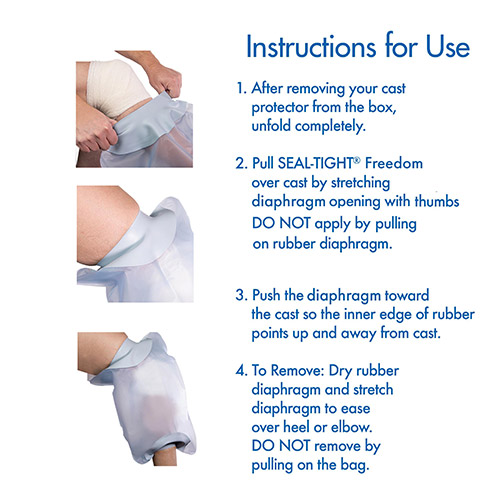 Instructions for Use

1. After removing your cast protector from the box, unfold completely.

2. Pull SEAL-TIGHT® Freedom over cast by stretching diaphragm opening with thumbs DO NOT apply by pulling on rubber diaphragm.

3. Push the diaphragm toward the cast so the inner edge of rubber points up and away from cast.

4. To Remove: Dry rubber diaphragm and stretch diaphragm to ease over heel or elbow. DO NOT remove by pulling on the bag.